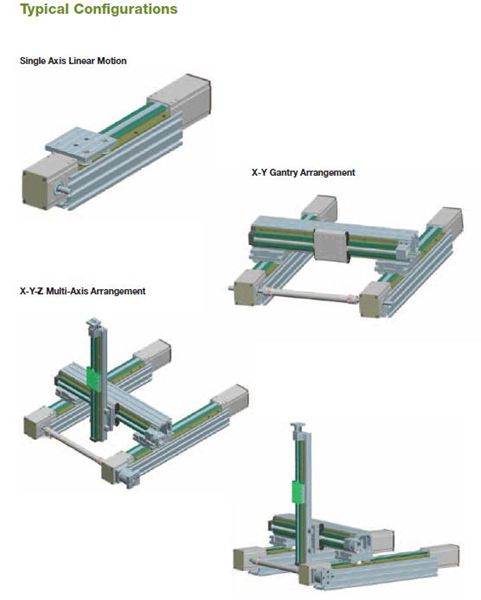 Typical Configurations

Single Axis Linear Motion

X-Y Gantry Arrangement

X-Y-Z Multi-Axis Arrangement